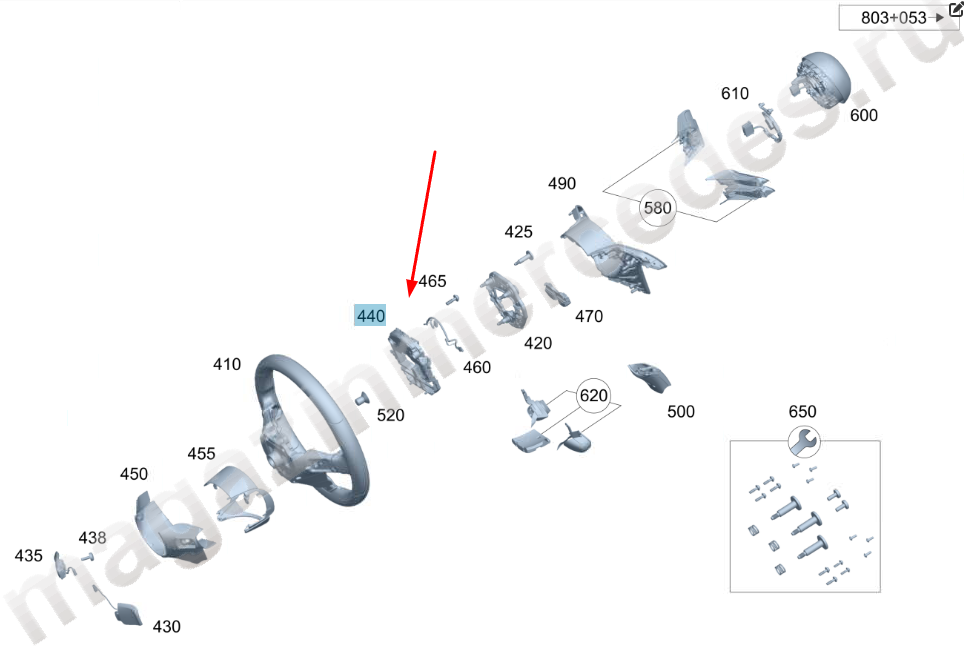 803+053

610
600
490
580
425
465
440
470
420
460
410
520
620
500
650
455
450
438
435
430

magazinmercedes.ru