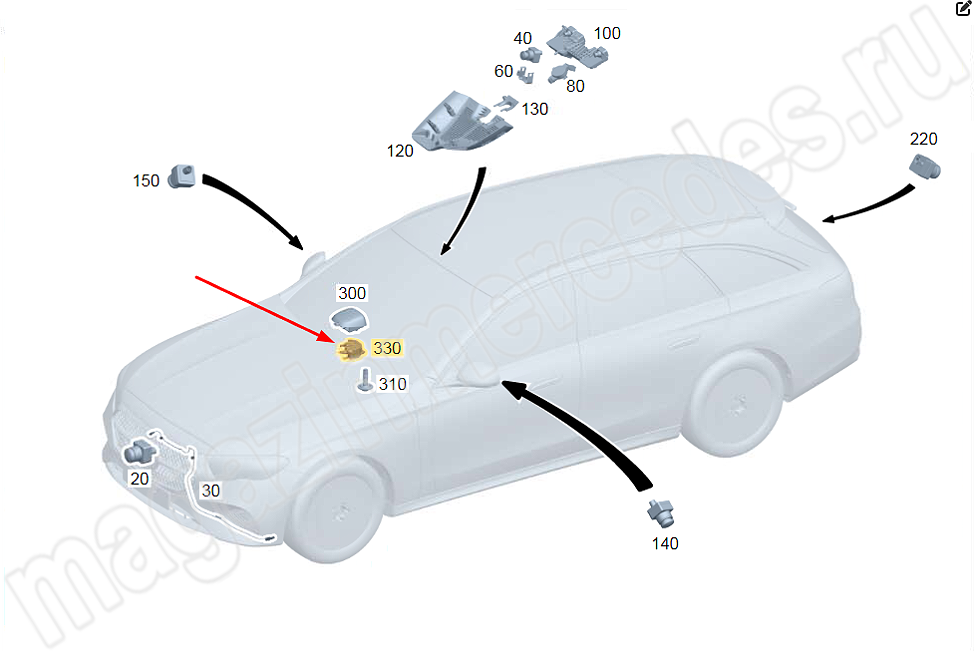 40
100
60
80
130
120
150
220
300
330
310
20
30
140
magazinmercedes.ru