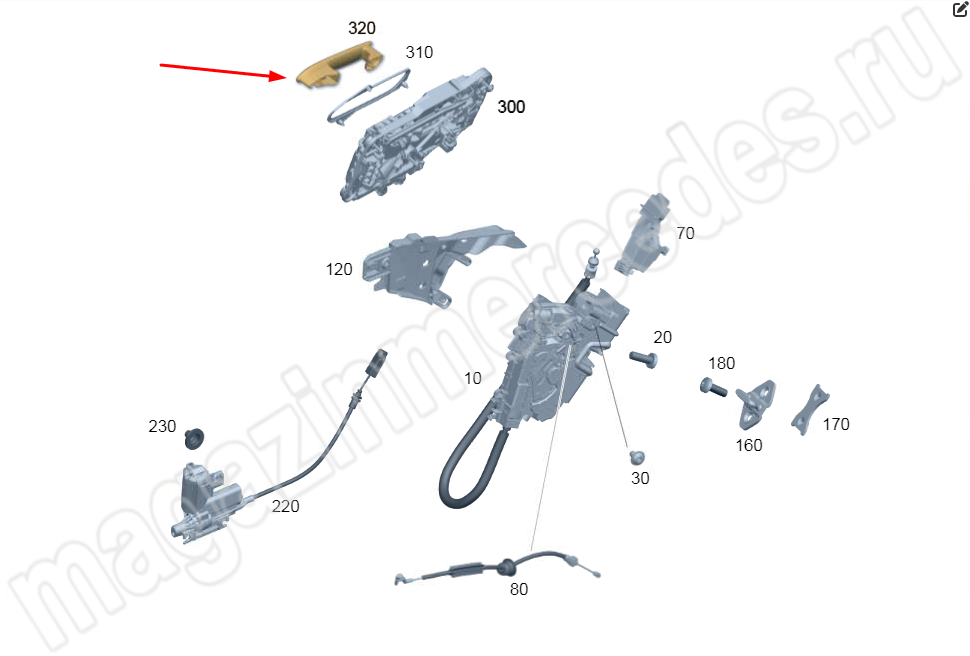 320
310
300
70
120
20
180
10
230
160
170
30
220
80
magazinmercedes.ru