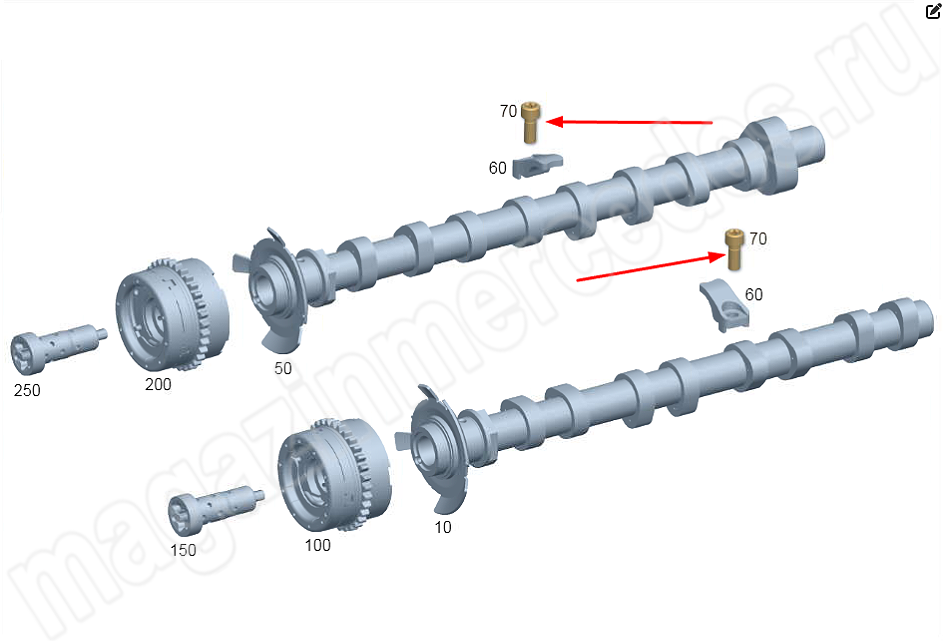 70
60
70
60
250
200
50
150
100
10
magazinmercedes.ru