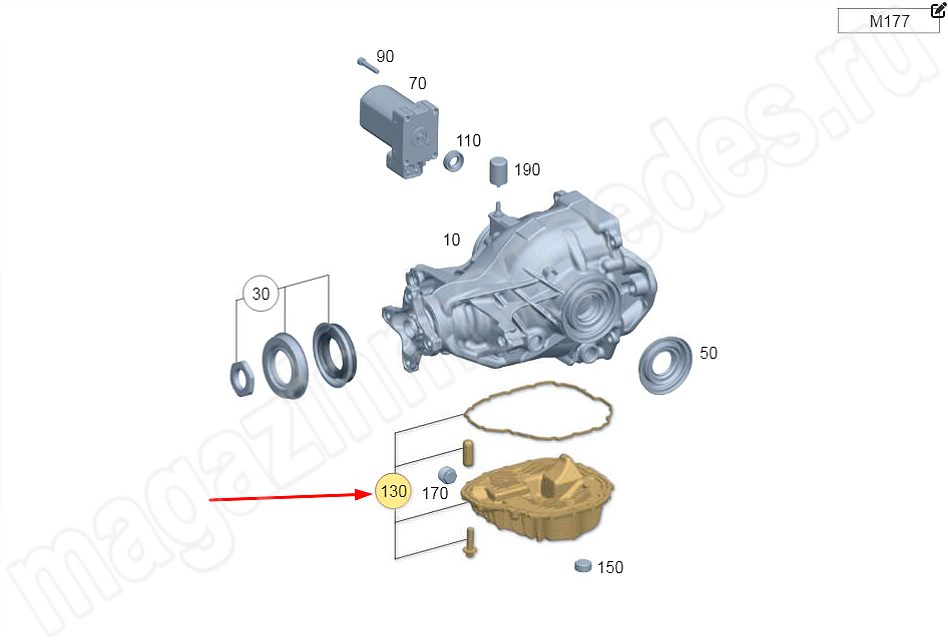 M177

90

70

110

190

10

30

50

130

170

150

magazinmercedes.ru