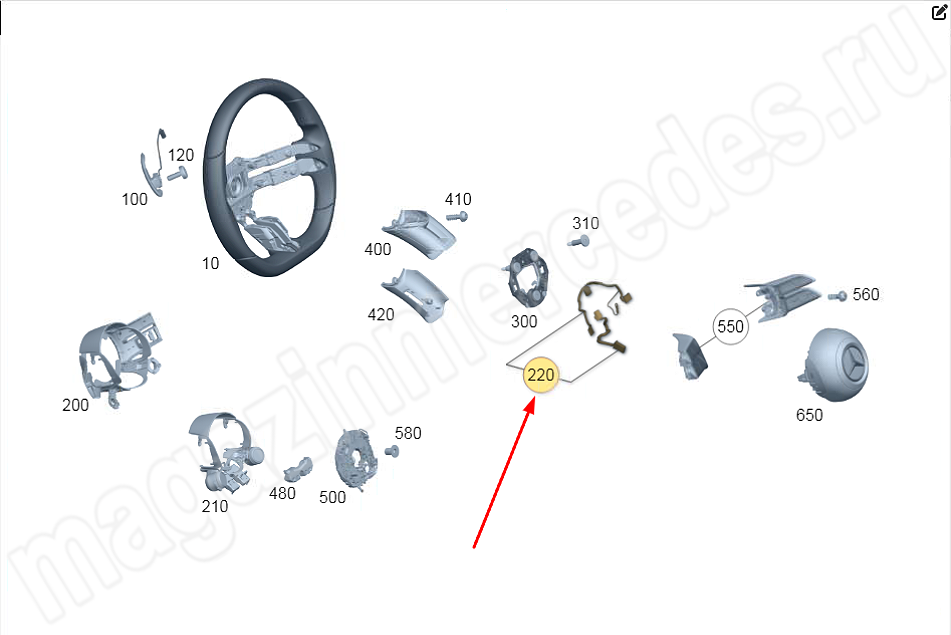 120
100
10
410
400
420
310
300
560
550
220
650
200
580
210
480
500
magazinmercedes.ru