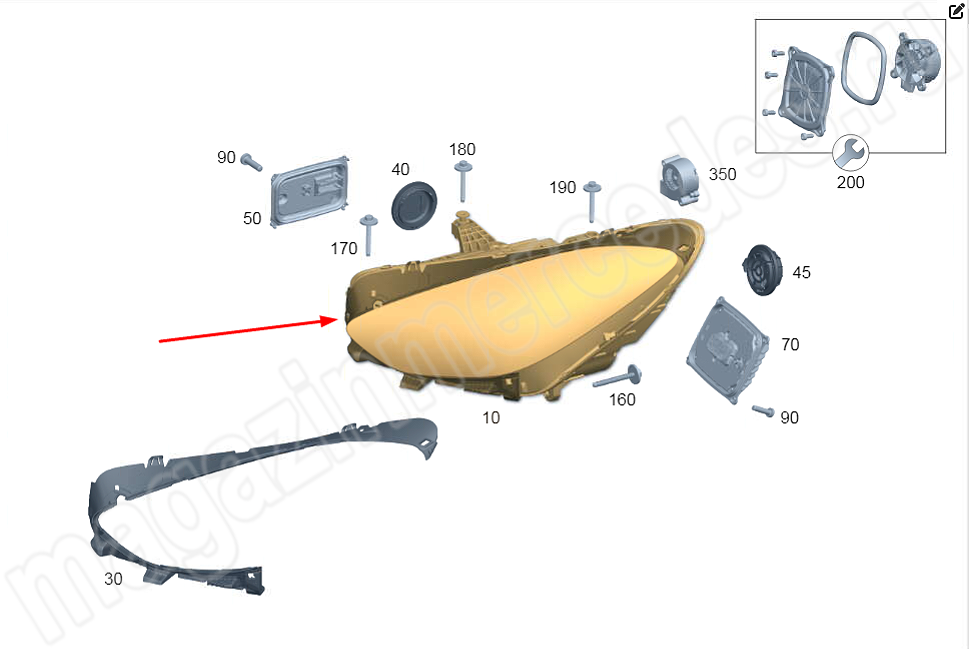 90
50
40
180
170
190
350
200
45
70
160
10
90
30
magazinmercedes.ru