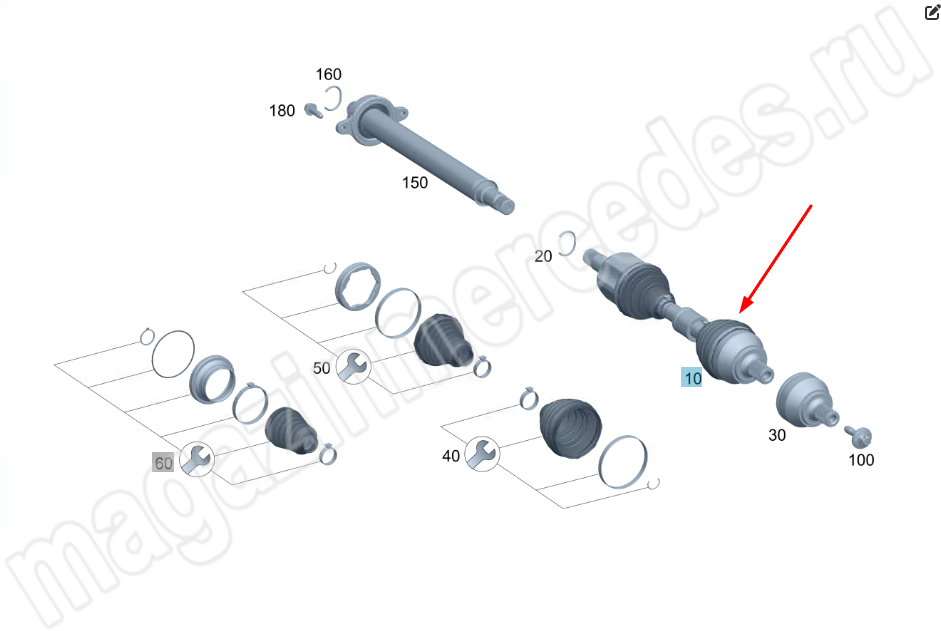 160
180
150
20
50
10
60
40
30
100
magazinmercedes.ru