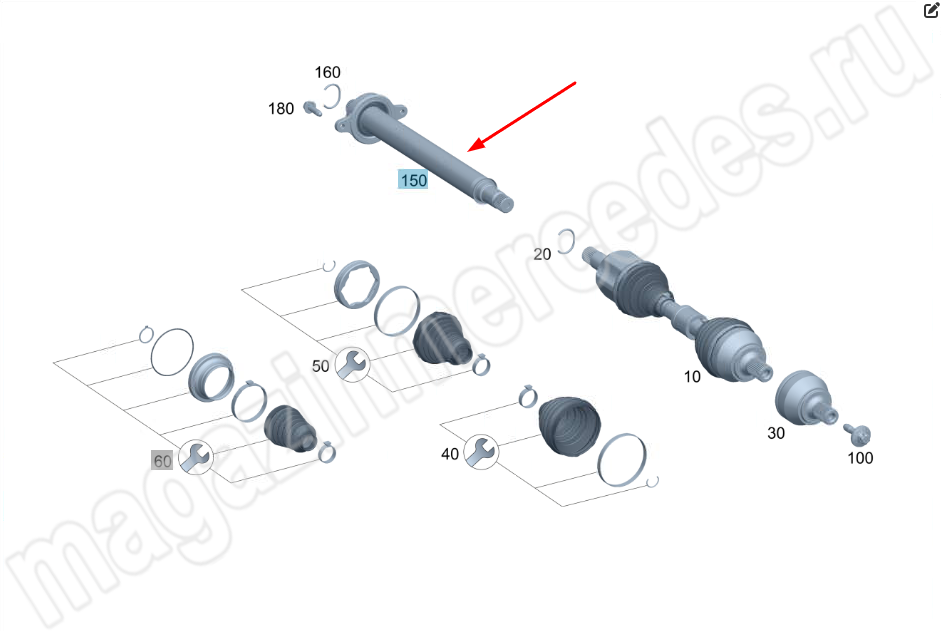 160
180
150
20
50
10
60
40
30
100
magazinmercedes.ru