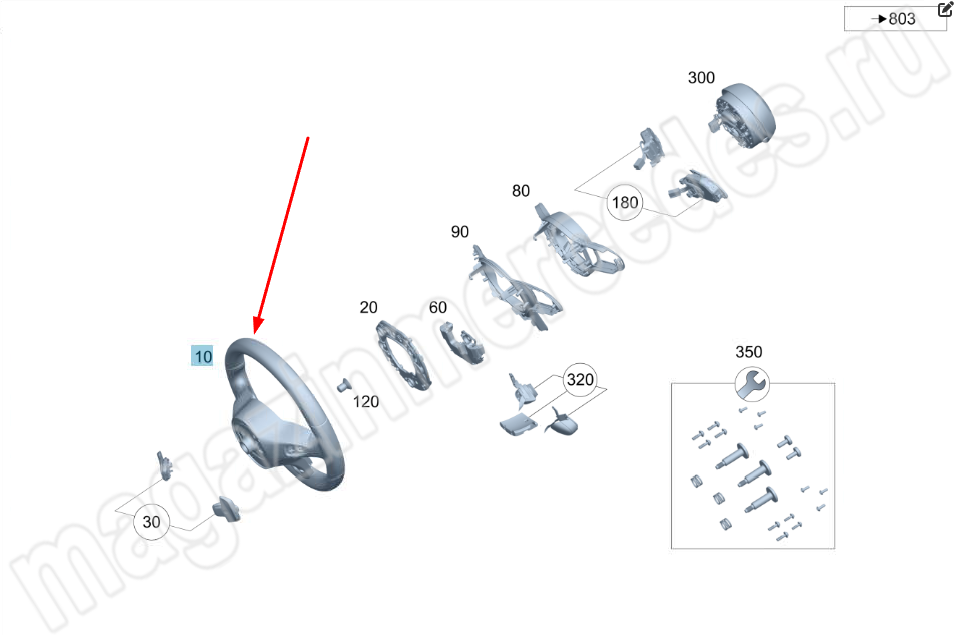 →803

300

80

180

90

20

60

10

120

320

350

30

magazinmercedes.ru