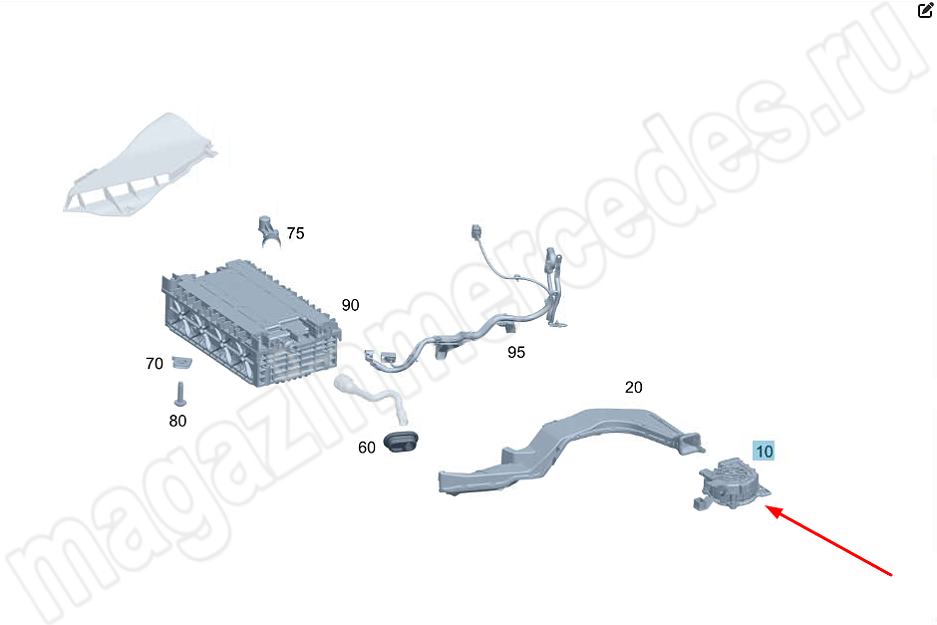 magazinmercedes.ru

75

90

95

70

80

60

20

10