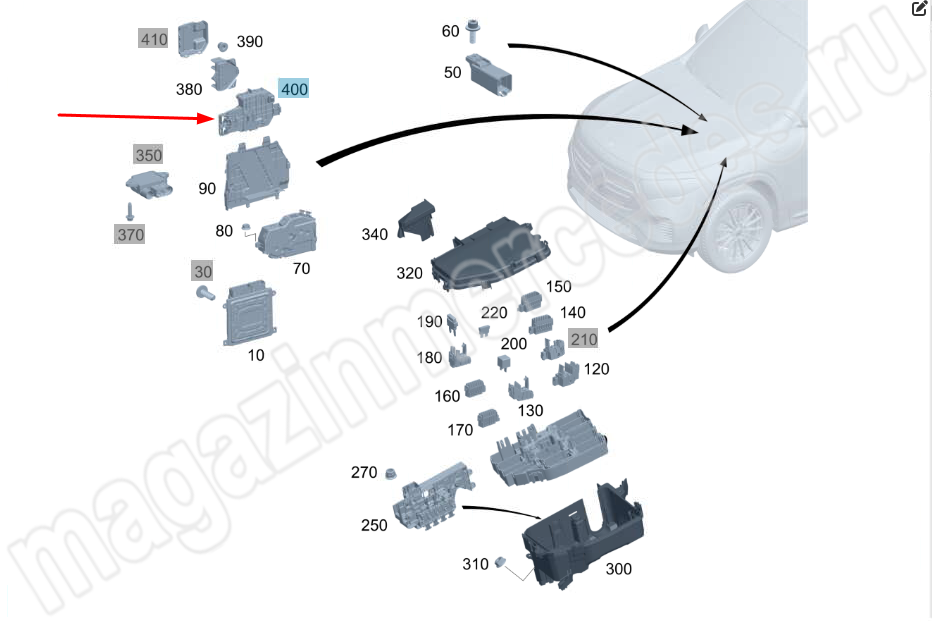 410
390
380
400
350
90
370
80
70
30
10
60
50
340
320
150
220
140
190
200
210
180
120
160
130
170
270
250
310
300
magazinmercedes.ru