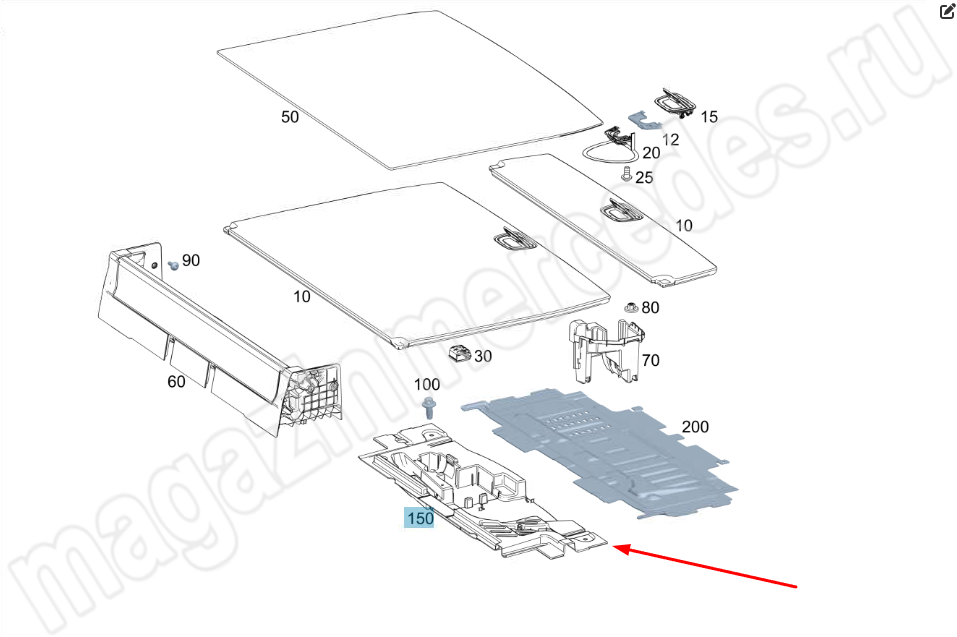 50
15
12
20
25
10
90
10
80
30
70
60
100
200
150
magazinmercedes.ru