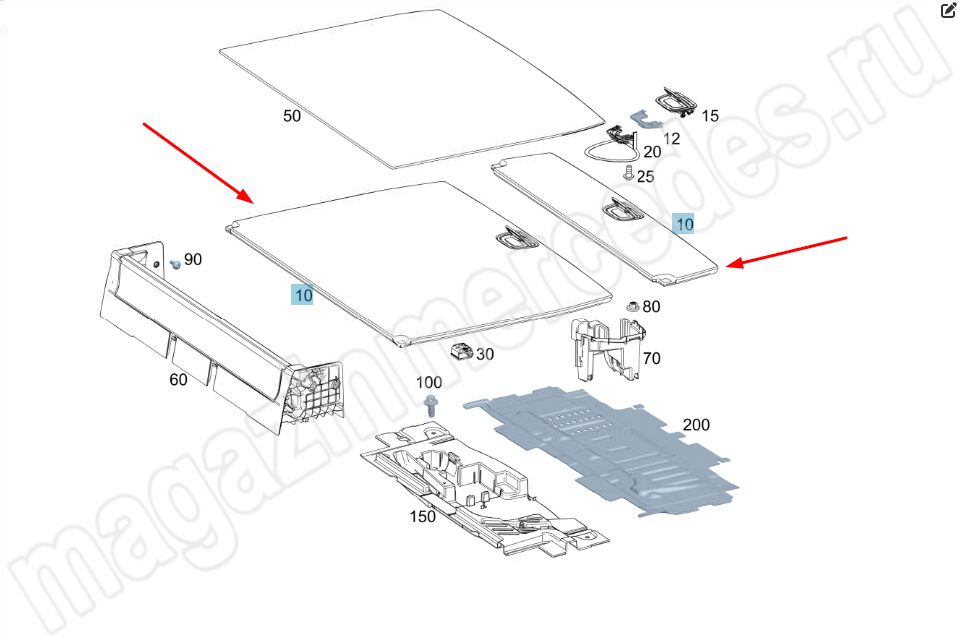 50
15
12
20
25
10
90
10
80
30
70
60
100
200
150
magazinmercedes.ru