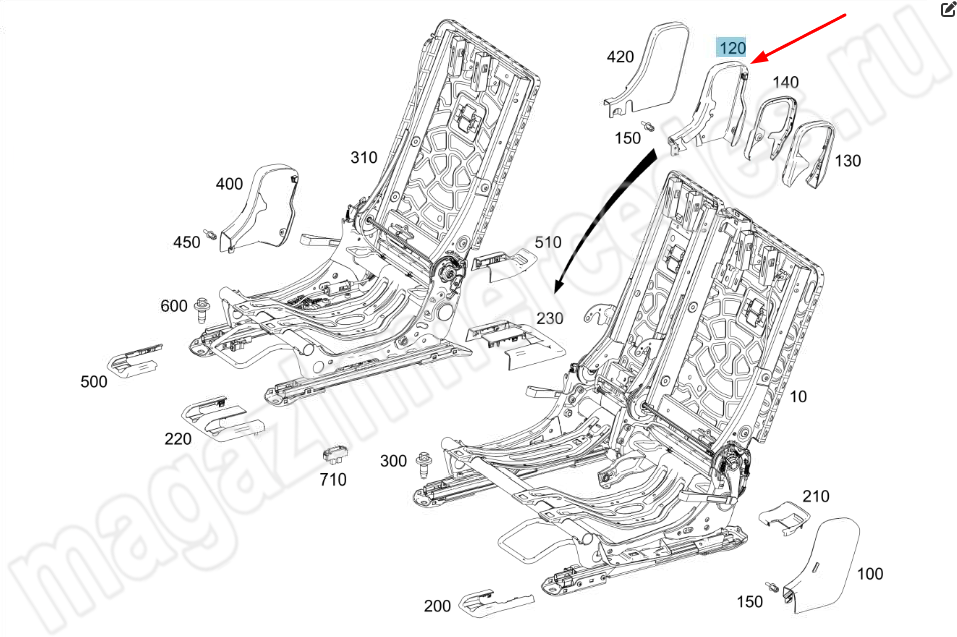 420
120
140
150
130
310
400
450
510
600
230
500
10
220
300
710
210
100
150
200
magazinmercedes.ru