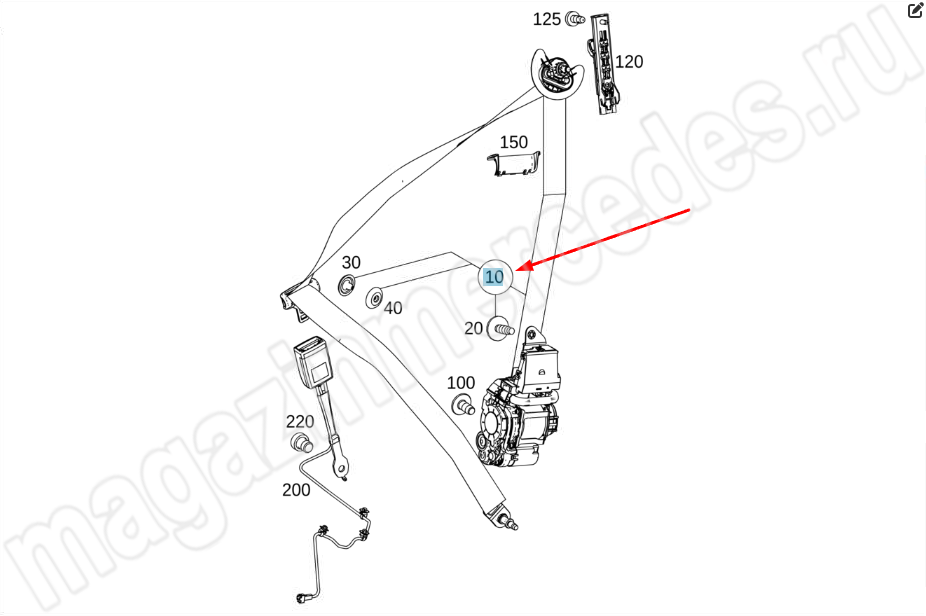 125
120
150
30
10
40
20
100
220
200
magazinmercedes.ru