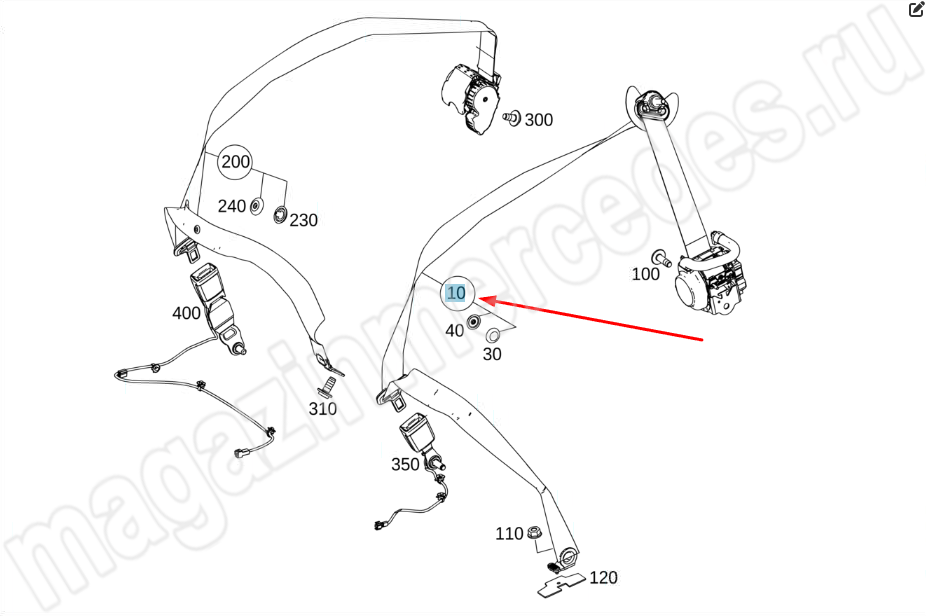 300
200
240
230
100
10
40
30
400
310
350
110
120
magazinmercedes.ru