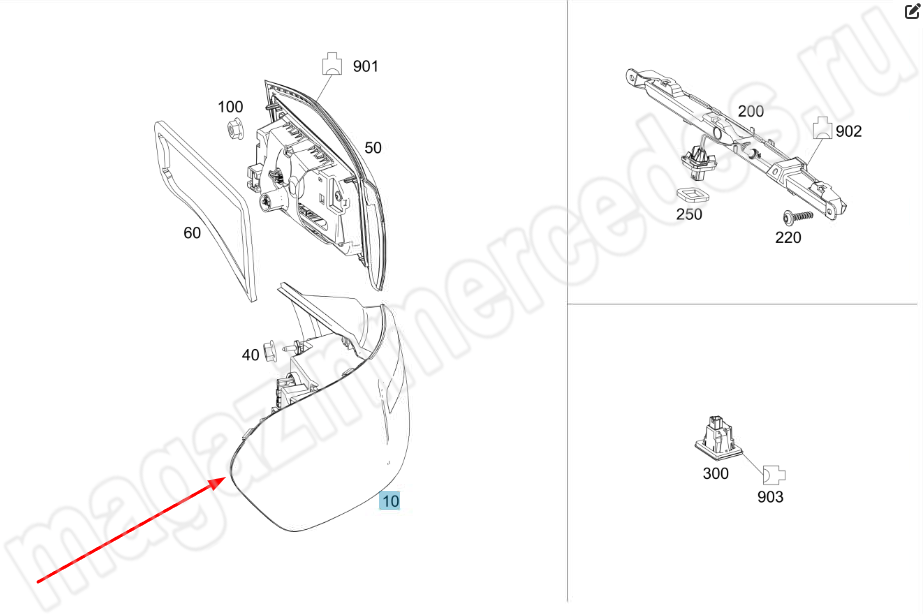 901

100

50

60

40

10

200

902

250

220

300

903

magazinmercedes.ru