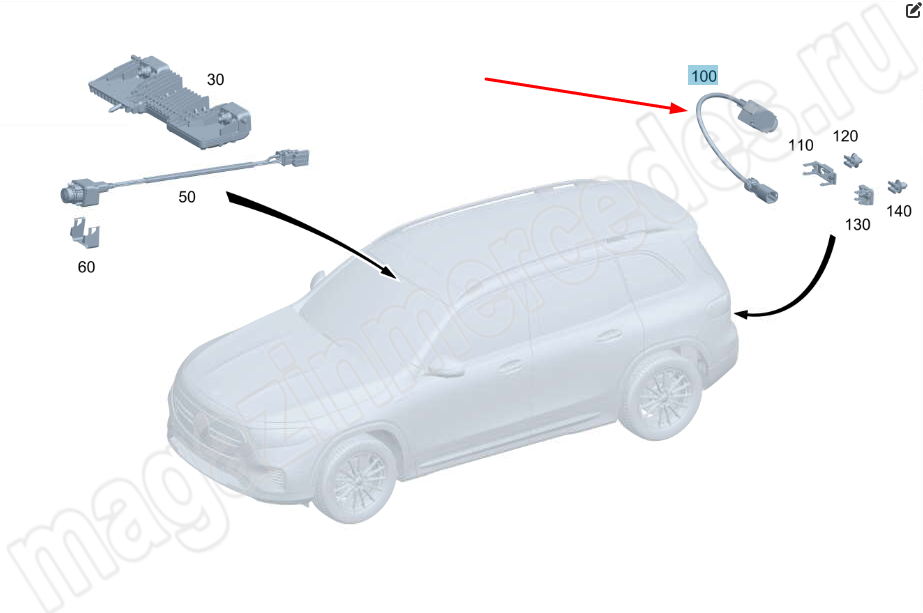 30

50

60

100

110

120

130

140

magazinmercedes.ru