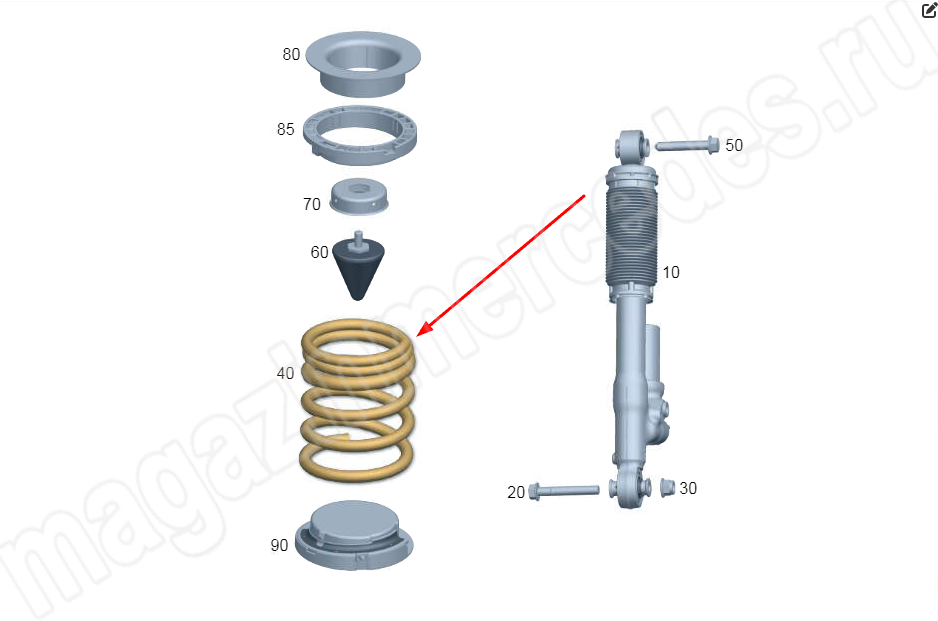 80

85

70

60

40

90

50

10

20

30

magazinmercedes.ru