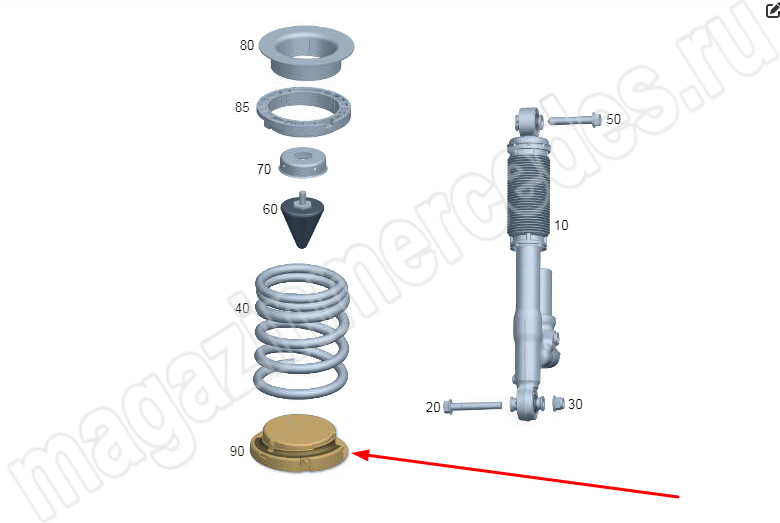 80
85
70
60
40
90
50
10
20
30
magazinmercedes.ru