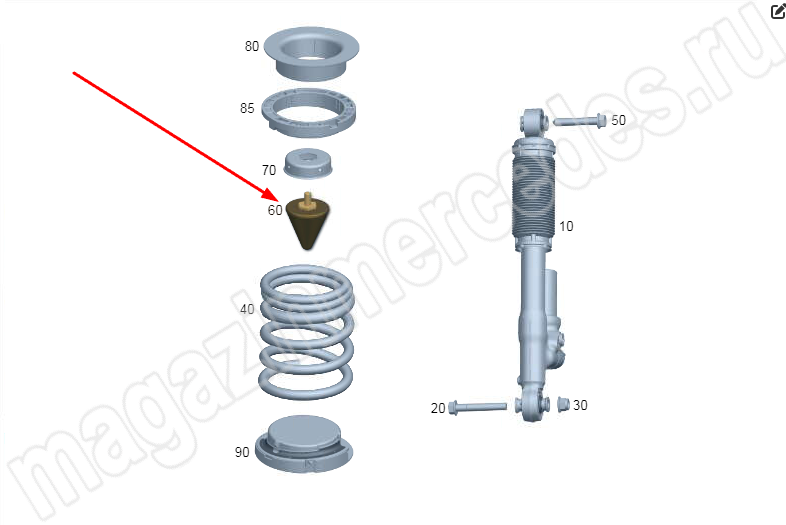 80
85
70
60
40
90
50
10
20
30
magazinmercedes.ru