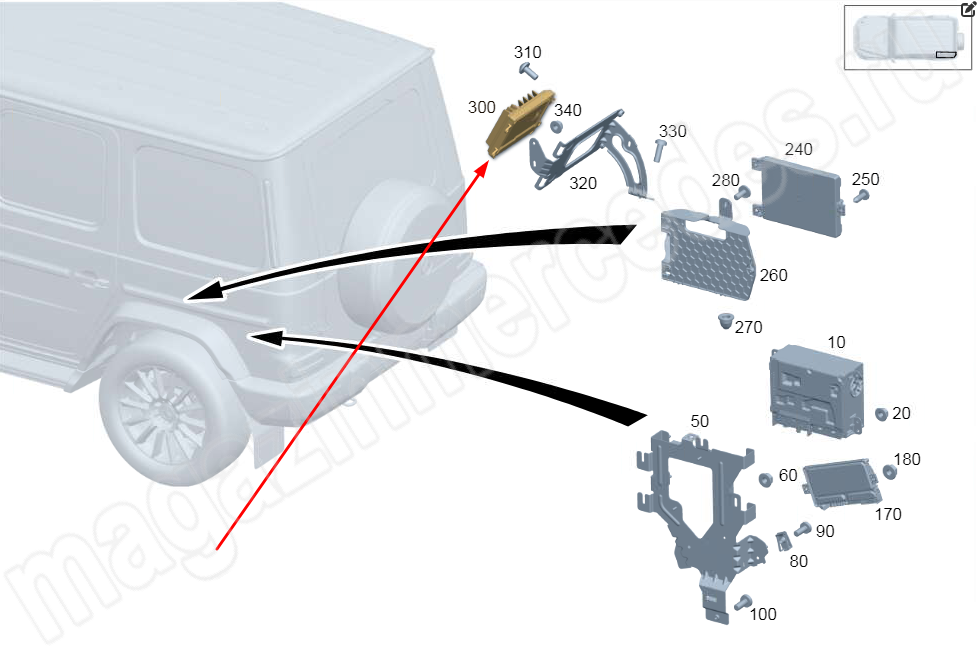 310
300
340
330
320
240
280
250
260
270
10
20
50
60
180
170
90
80
100
magazinmercedes.ru