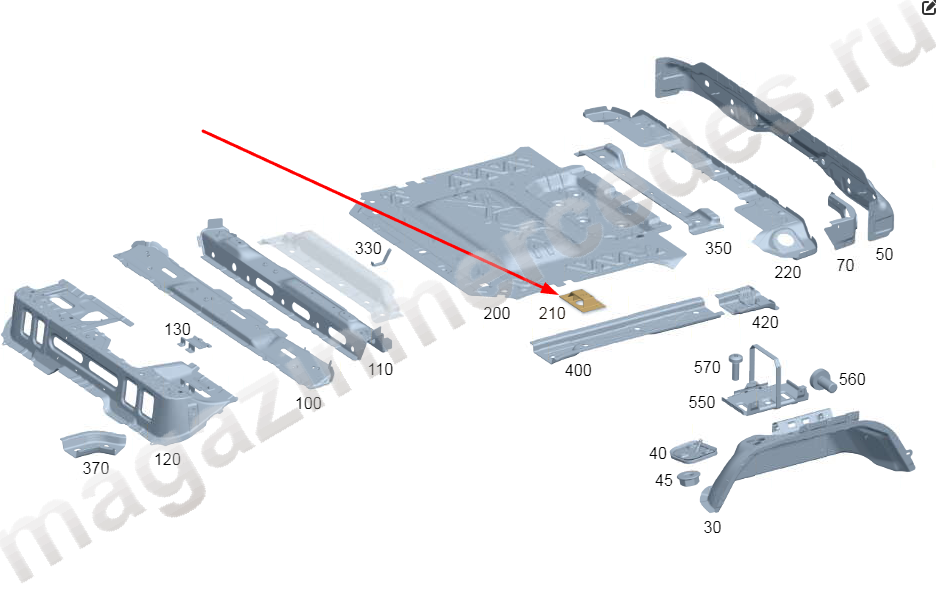 magazinmercedes.ru

330
350
220
70
50
200
210
420
130
110
400
570
560
100
550
370
120
40
45
30