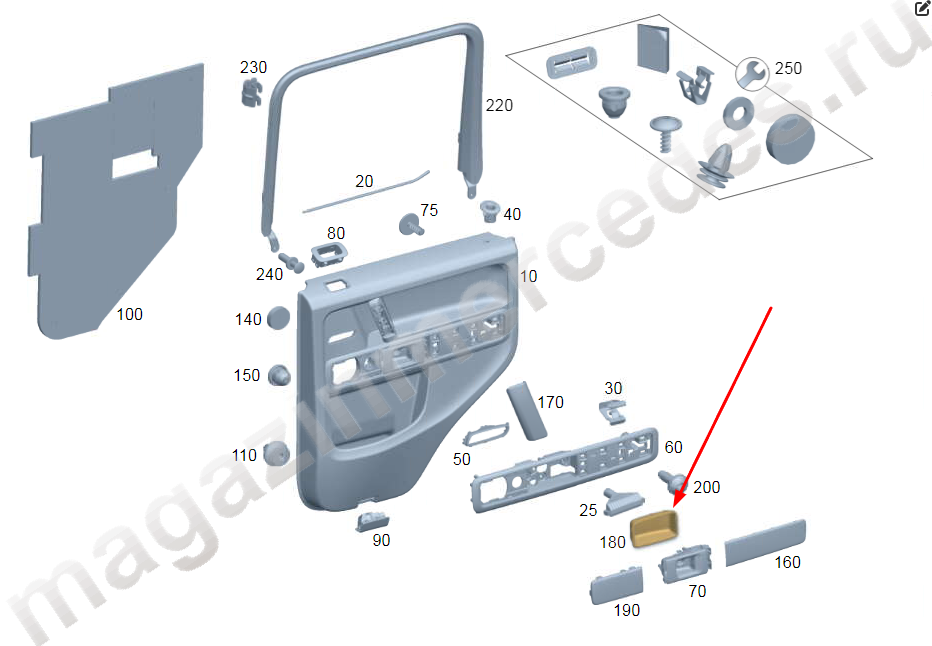 230
220
250
20
75
40
80
240
10
100
140
150
170
30
110
50
60
200
25
180
90
160
70
190
magazinmercedes.ru