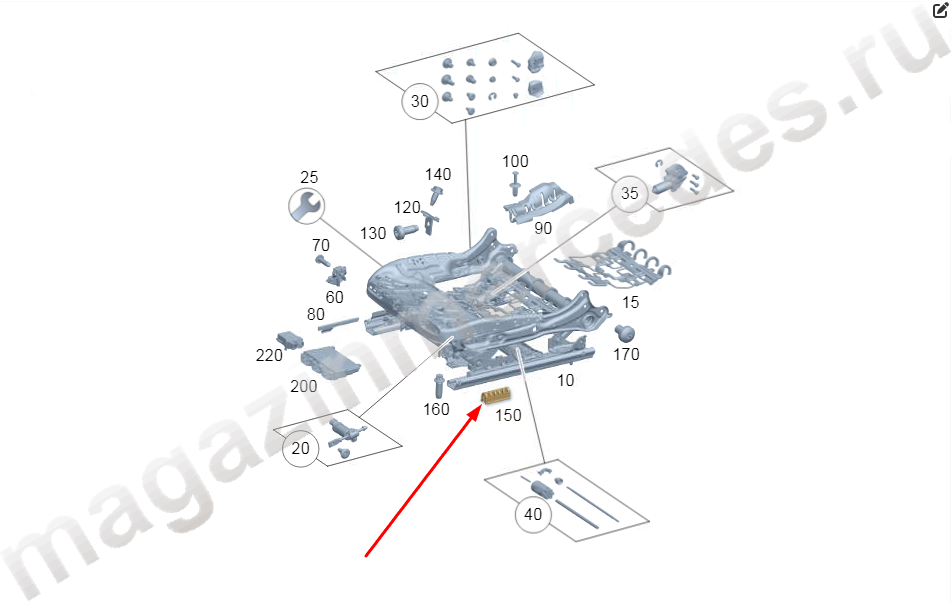 30
25
140
100
35
120
130
90
70
60
15
80
220
170
200
10
160
150
20
40
magazinmercedes.ru