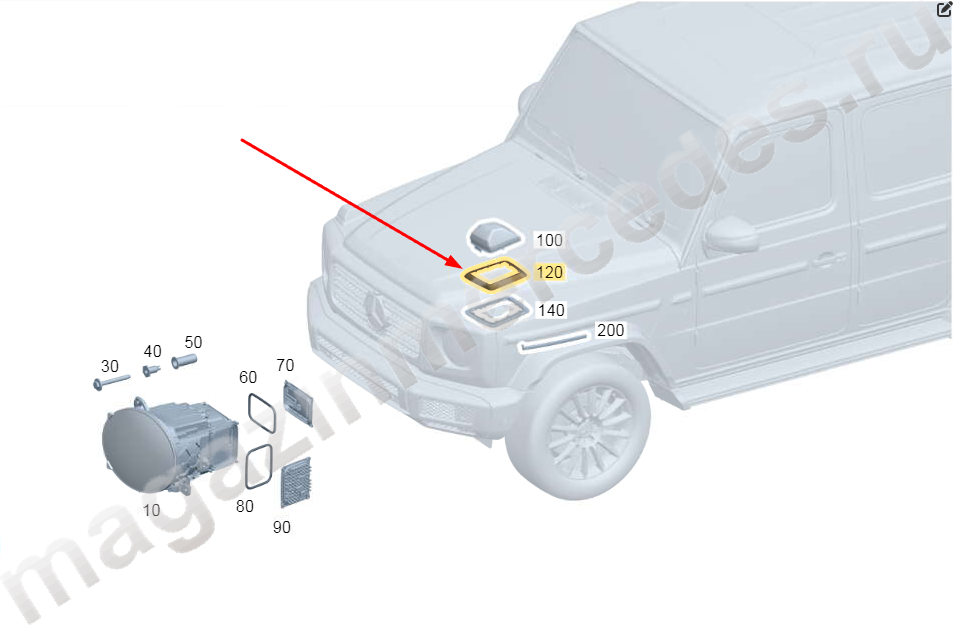 magazin-mercedes.ru

100
120
140
200
30
40
50
60
70
10
80
90