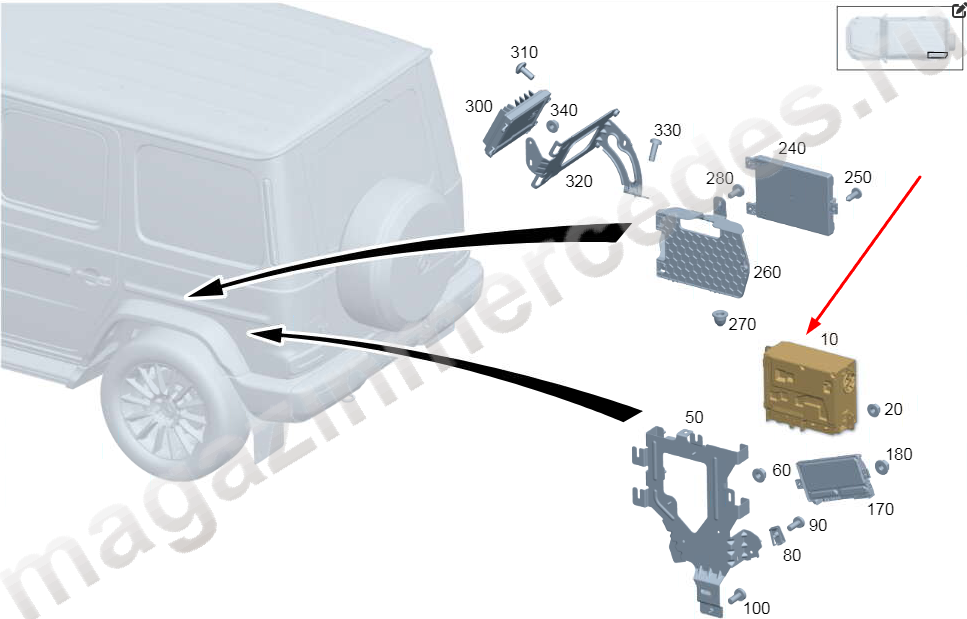 310
300
340
330
320
240
280
250
260
270
10
20
50
60
180
170
90
80
100
magazinmercedes.ru