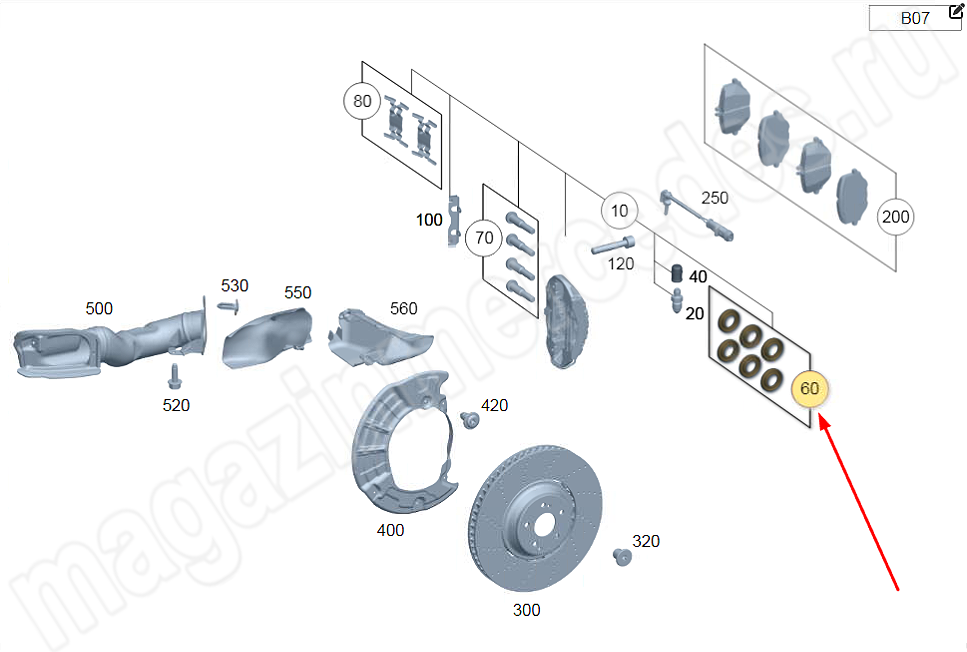 B07

80

100

70

10

250

200

120

40

20

60

500

530

550

560

520

420

400

320

300

magazinmercedes.ru