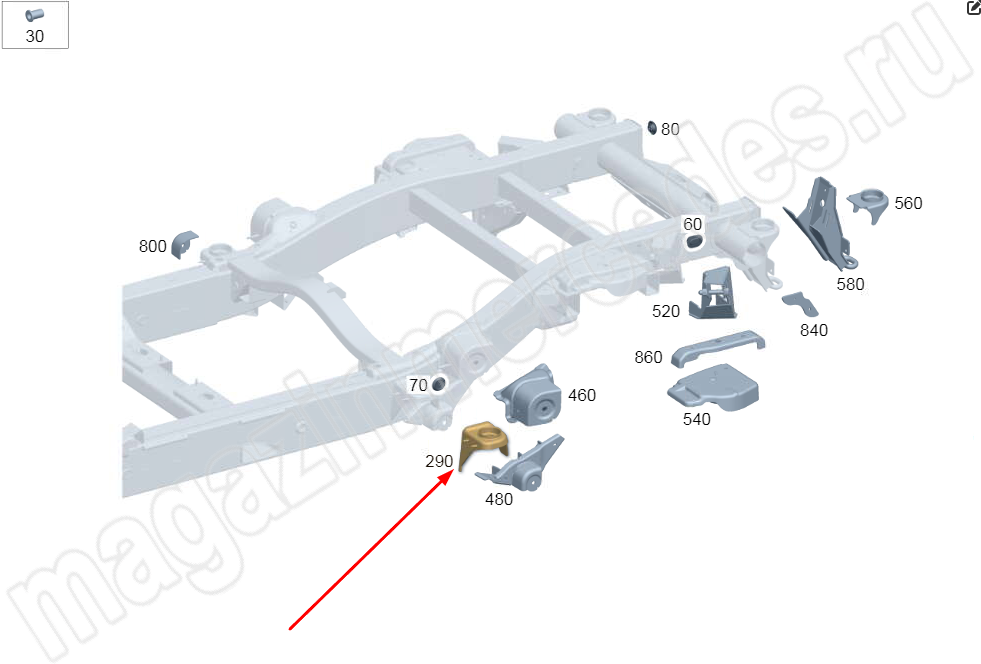 30

80
560
800
60
580
520
840
860
70
460
540
290
480

magazinmercedes.ru