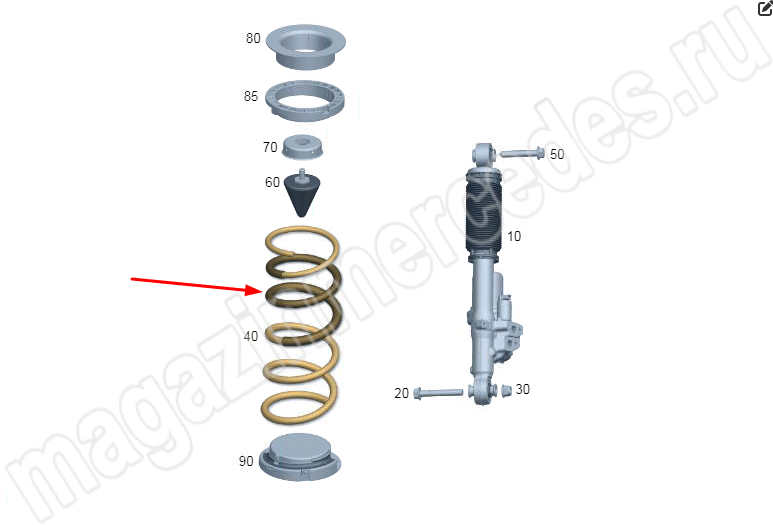 80
85
70
60
40
90
50
10
20
30
magazinmercedes.ru