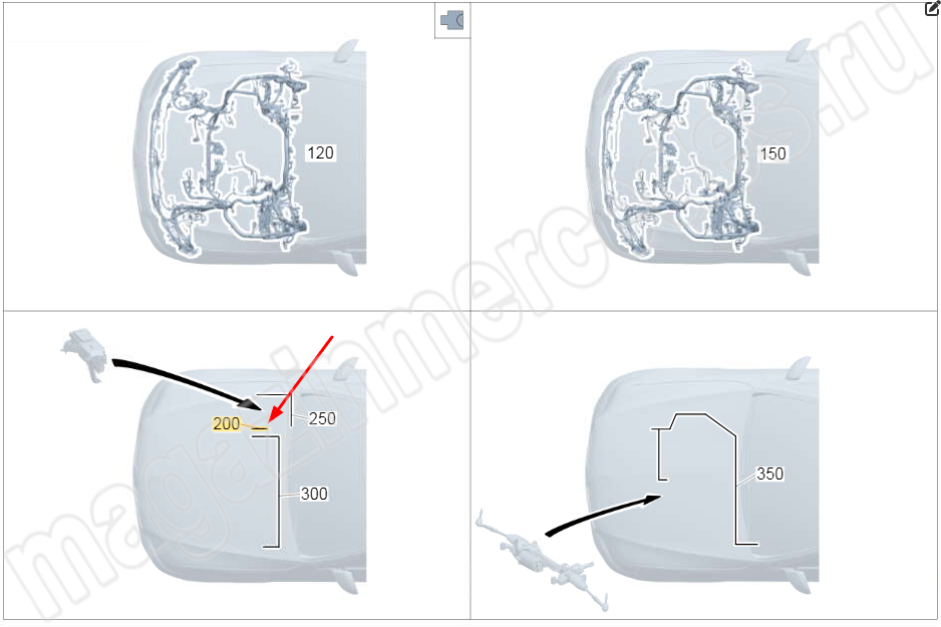 120

150

200

250

300

350

magazinmercedes.ru