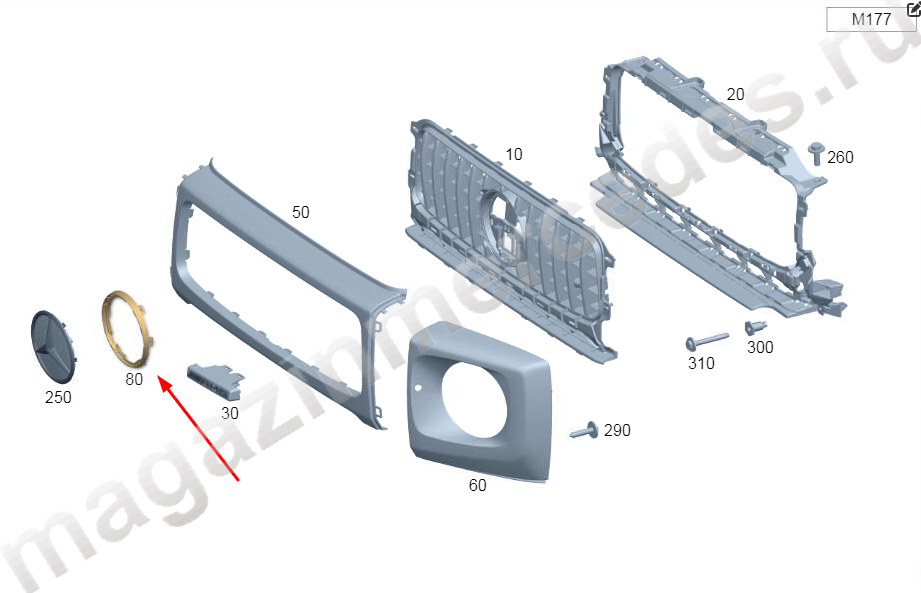 M177

20

260

10

50

300

310

250

80

30

290

60

magazinmercedes.ru