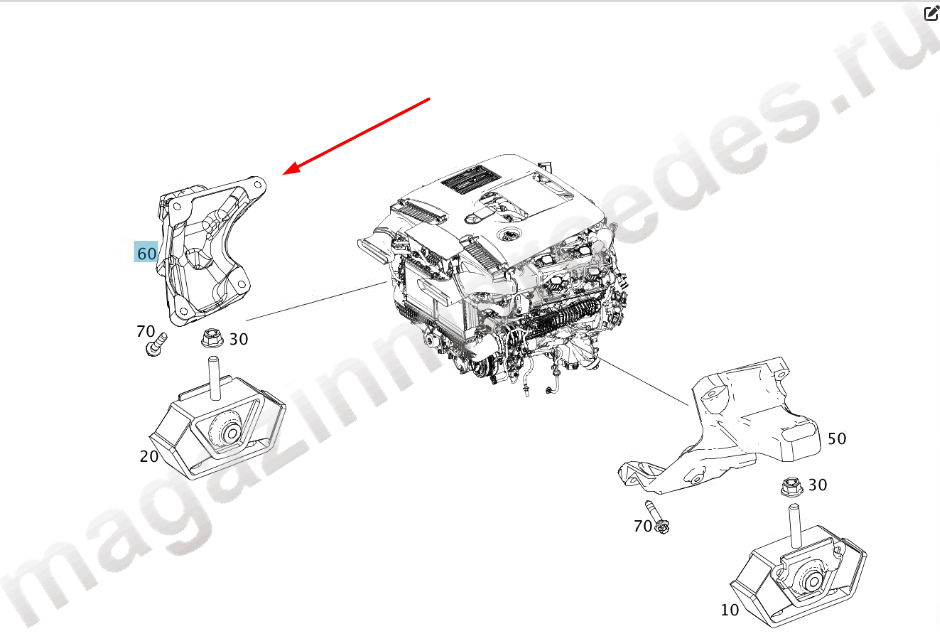 magazinmercedes.ru

60

70

30

20

50

30

70

10