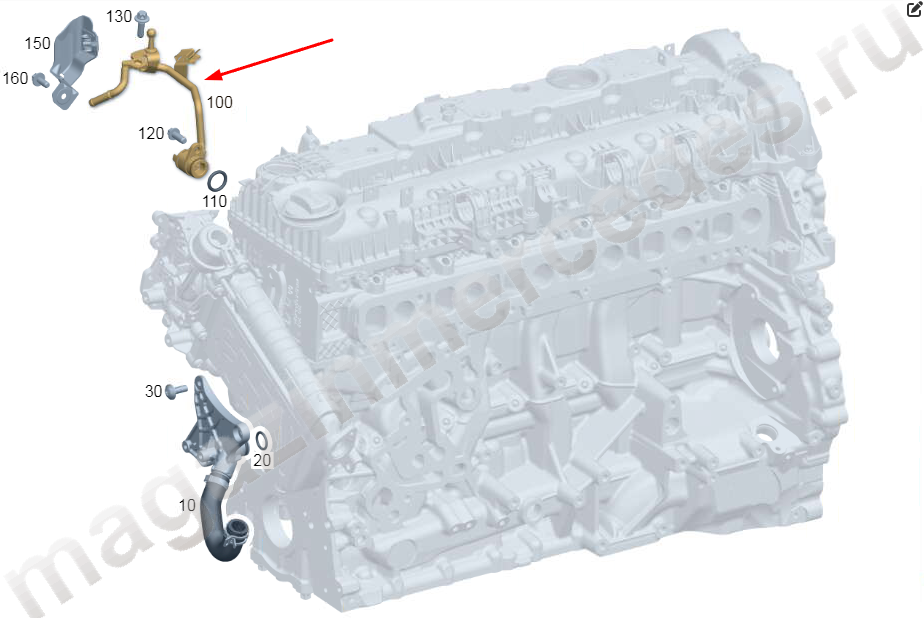 130
150
160
100
120
110
30
20
10
magazinmercedes.ru