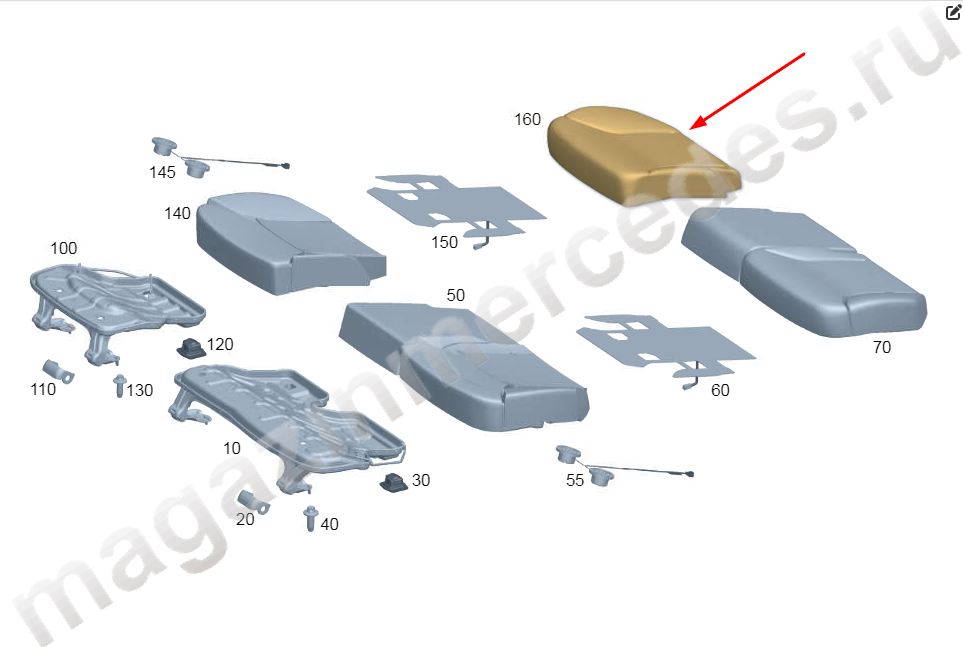 160

145

140

150

100

50

70

120

110

130

60

10

30

55

20

40

magazinmercedes.ru