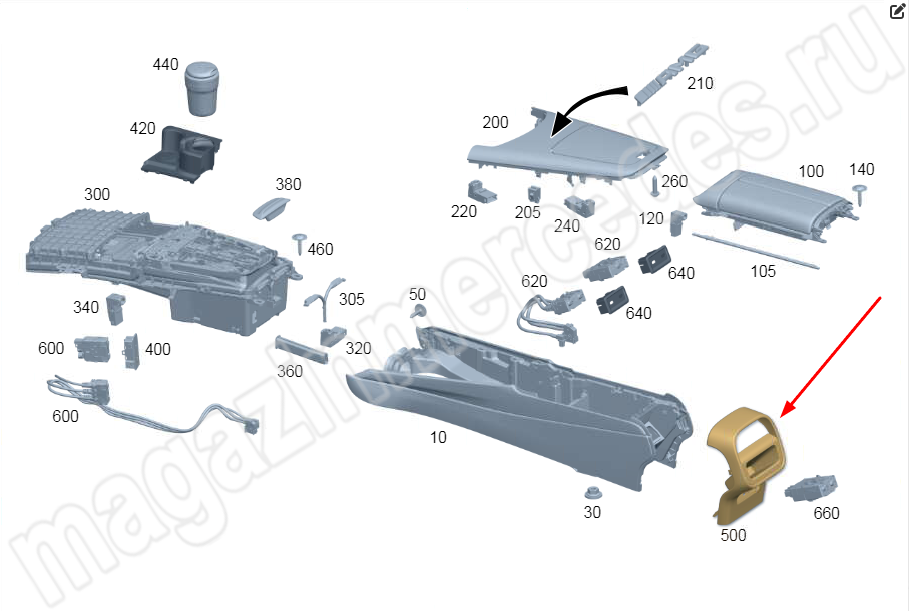 440
420
300
380
460
340
305
600
400
320
360
600
210
200
220
205
240
260
100
140
120
620
640
105
620
640
50
10
30
500
660
magazinmercedes.ru